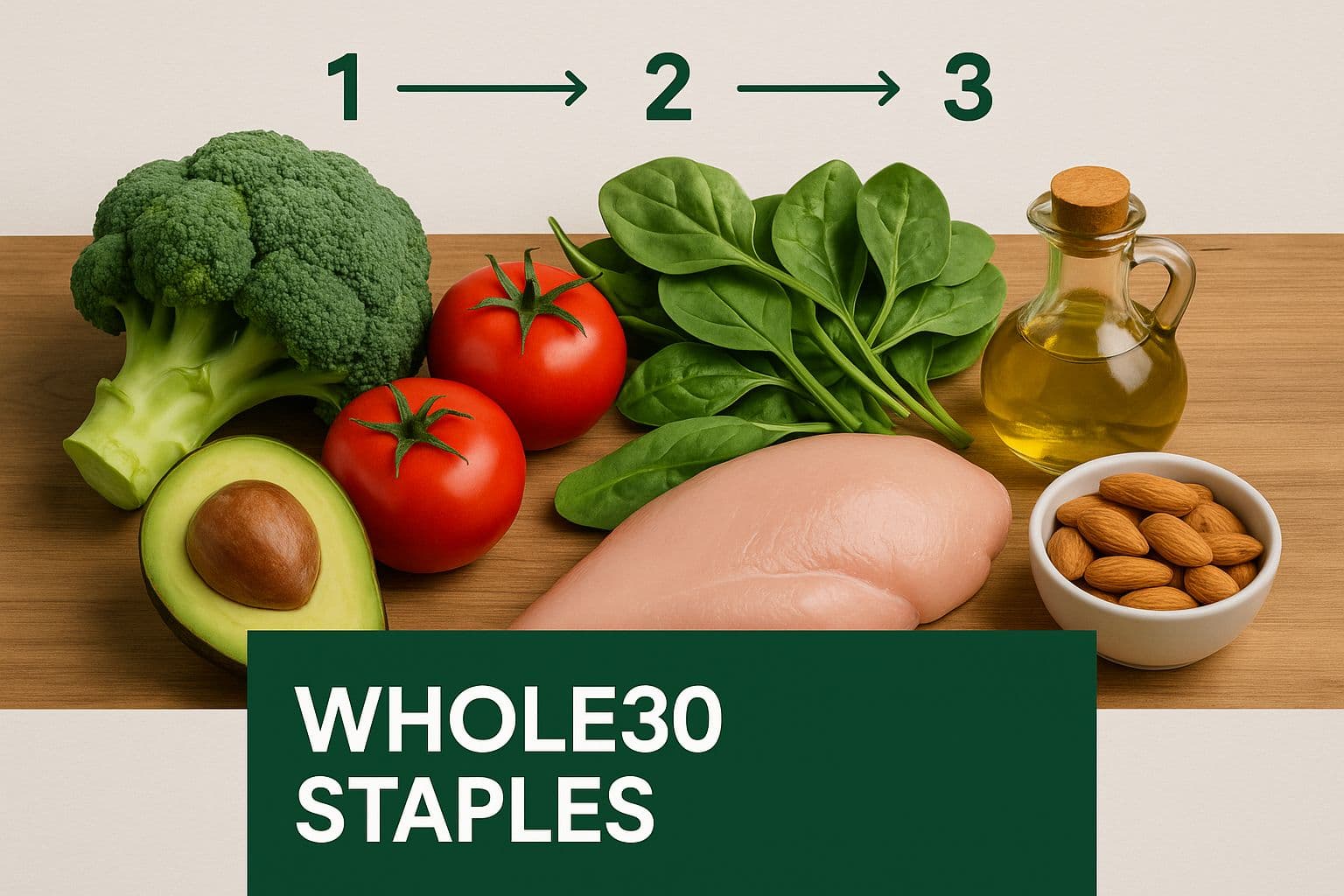 1 → 2 → 3

WHOLE30 STAPLES