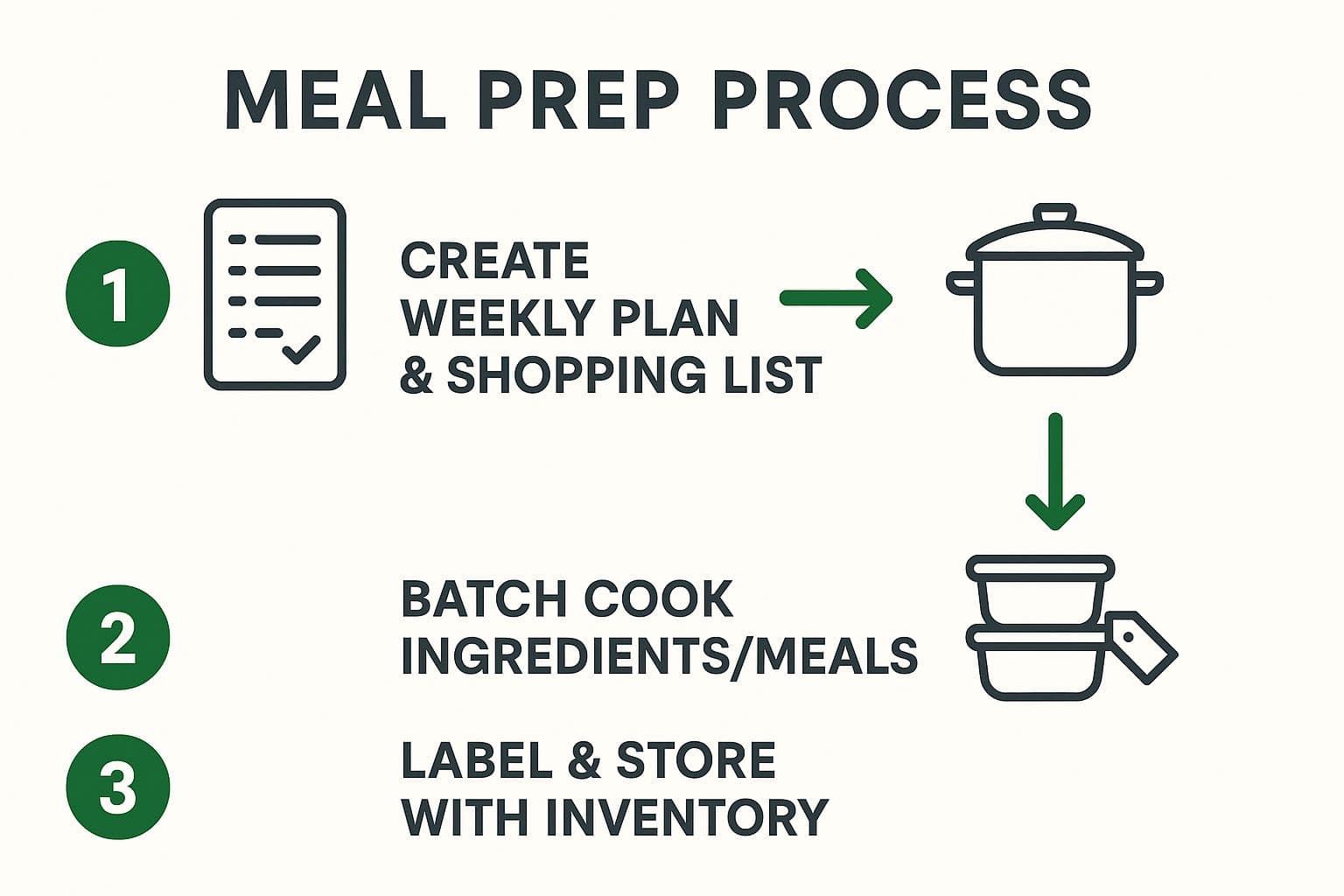 MEAL PREP PROCESS

1

CREATE WEEKLY PLAN & SHOPPING LIST

2

BATCH COOK INGREDIENTS/MEALS

3

LABEL & STORE WITH INVENTORY