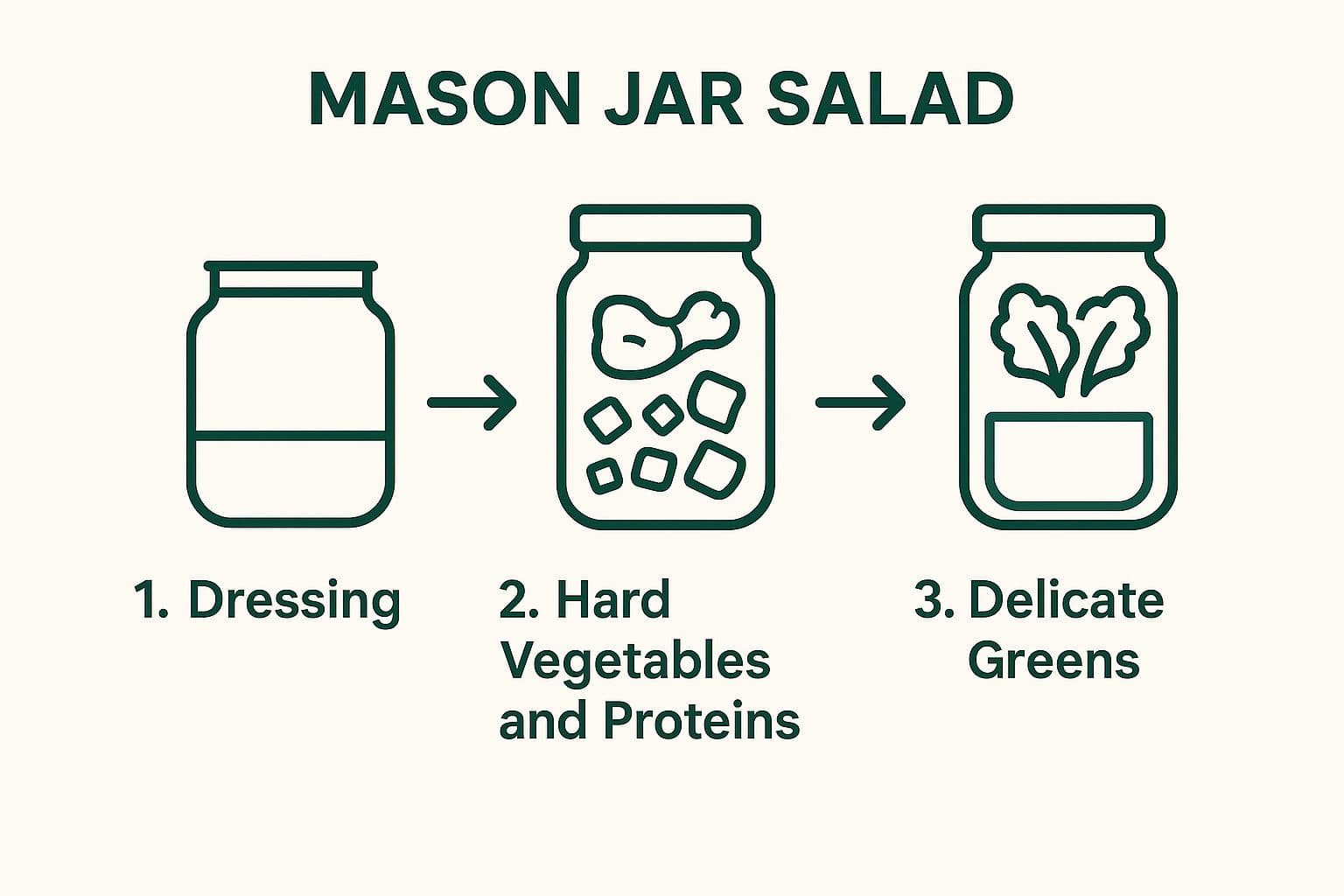 MASON JAR SALAD

1. Dressing

2. Hard Vegetables and Proteins

3. Delicate Greens