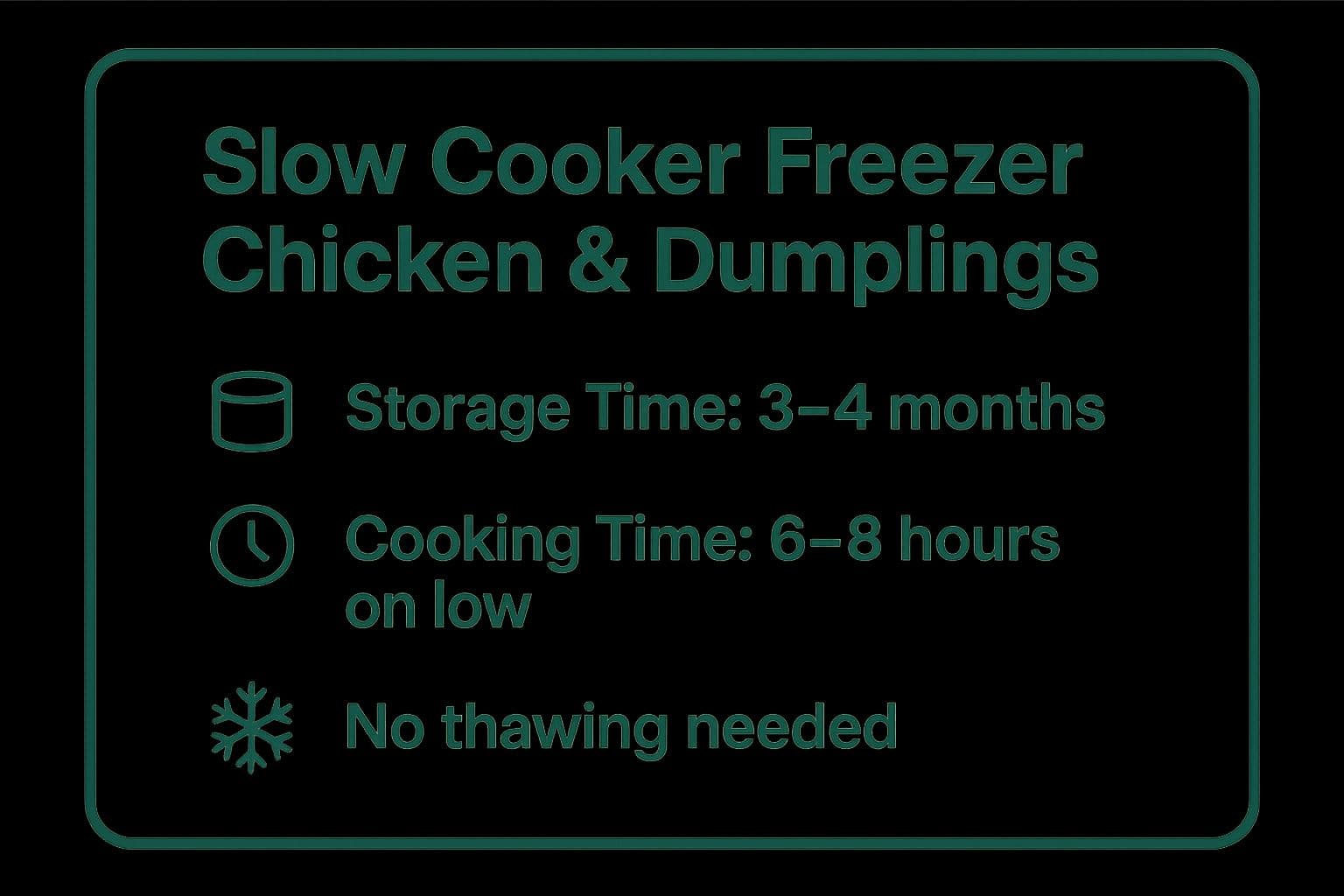 Slow Cooker Freezer Chicken & Dumplings

Storage Time: 3–4 months

Cooking Time: 6–8 hours on low

No thawing needed