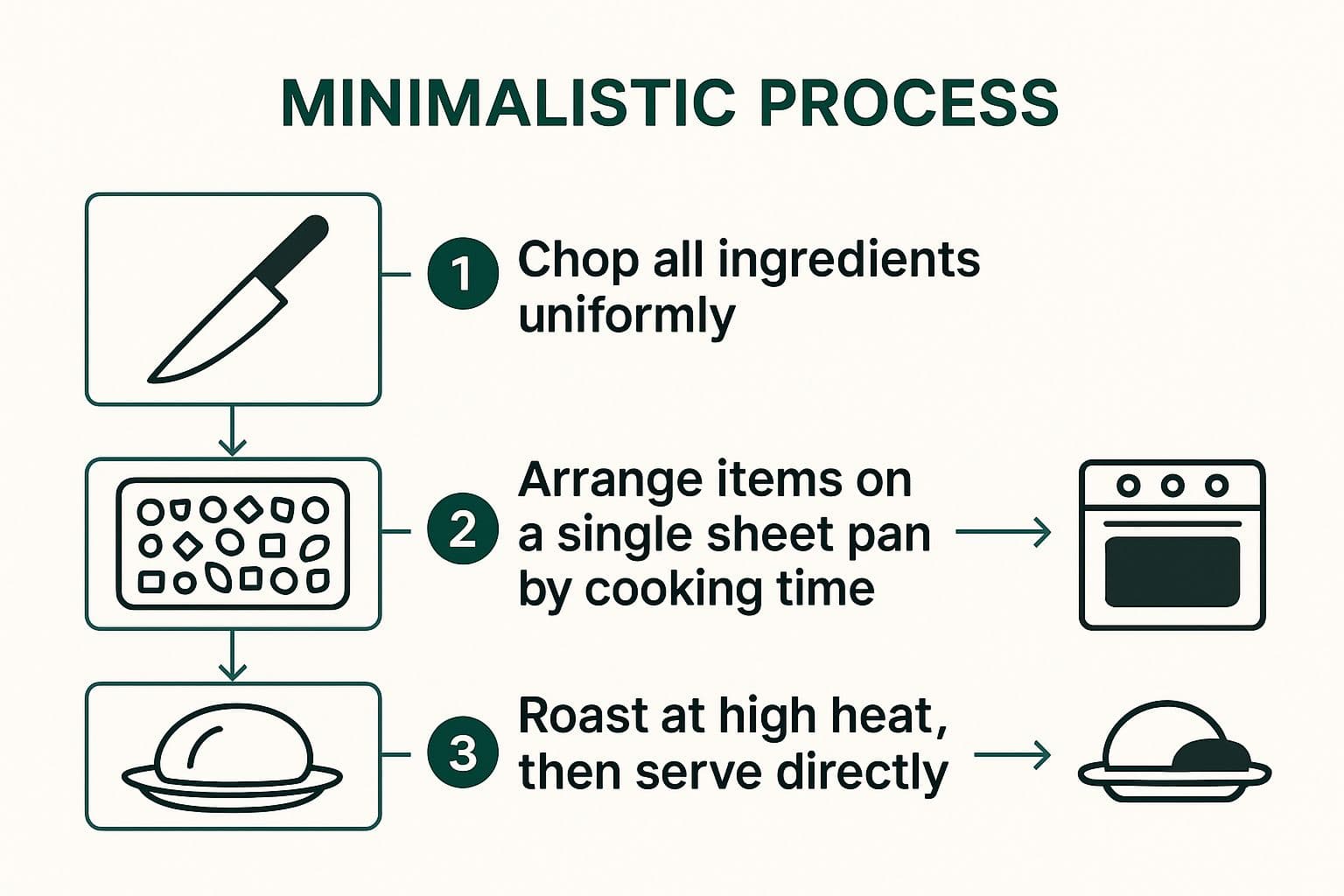 MINIMALISTIC PROCESS

1 Chop all ingredients uniformly

2 Arrange items on a single sheet pan by cooking time

3 Roast at high heat, then serve directly