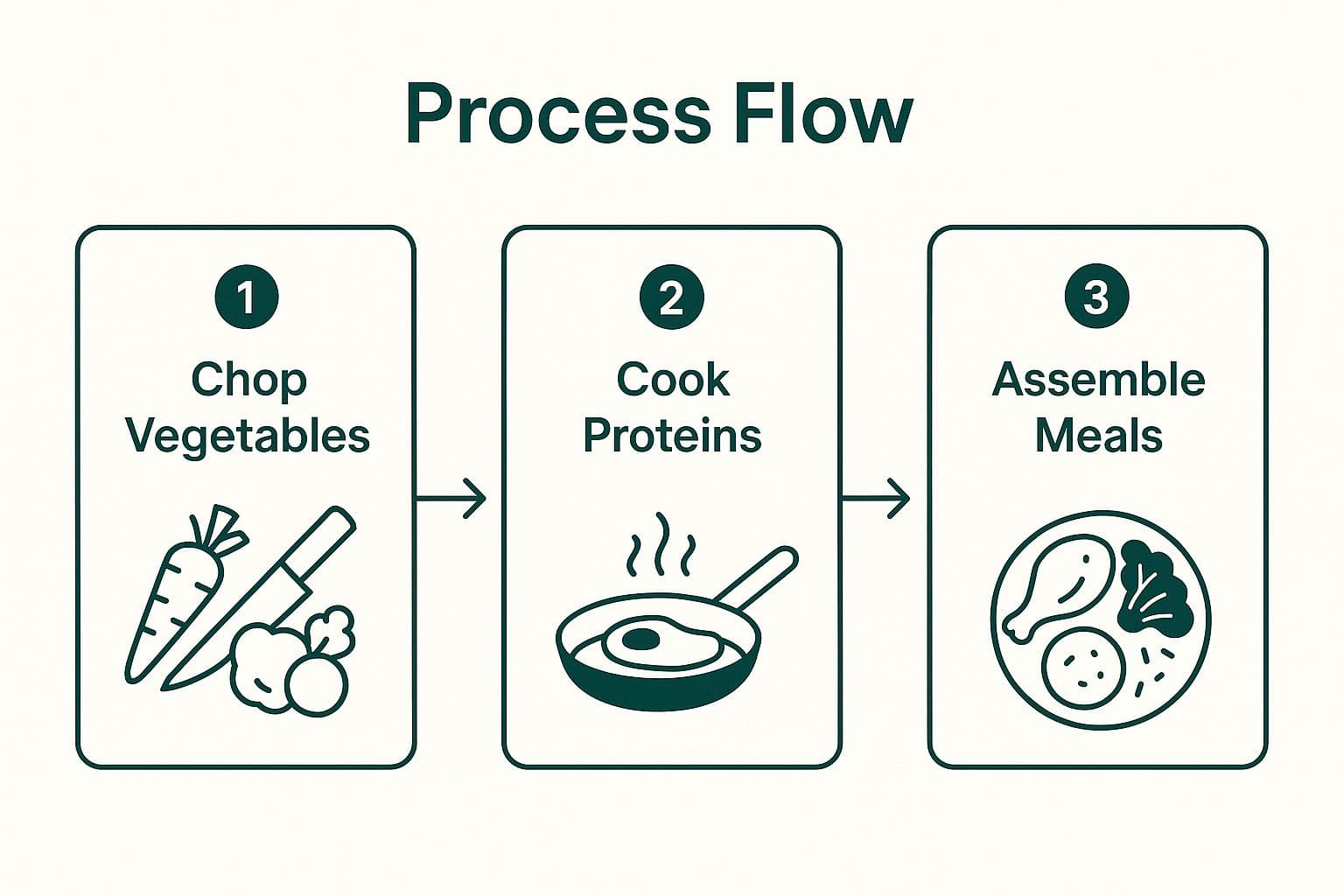 Process Flow

1
Chop Vegetables

2
Cook Proteins

3
Assemble Meals